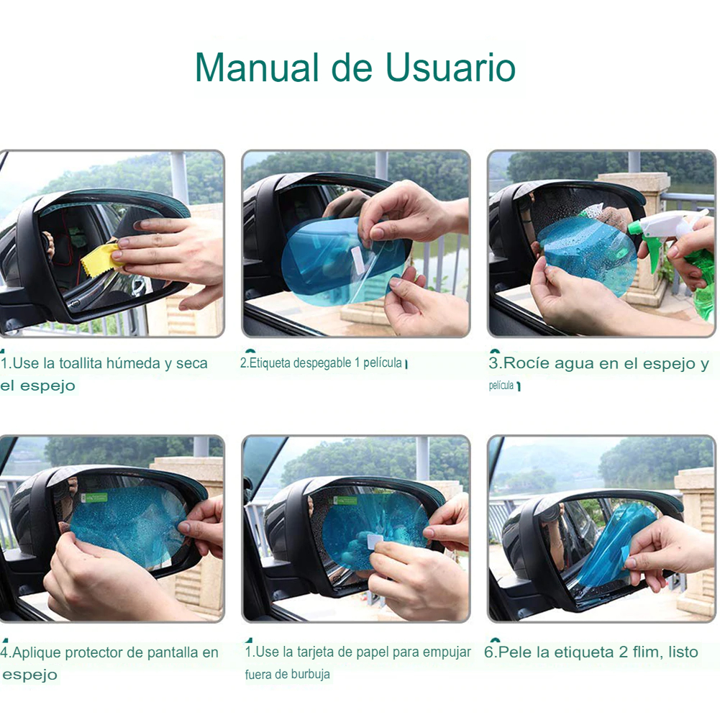 Manual de Usuario

1.Use la toallita húmeda y seca el espejo

2.Etiqueta despegable 1 película

3.Rocíe agua en el espejo y película

4.Aplique protector de pantalla en espejo

1.Use la tarjeta de papel para empujar fuera de burbuja

6.Pele la etiqueta 2 flim, listo